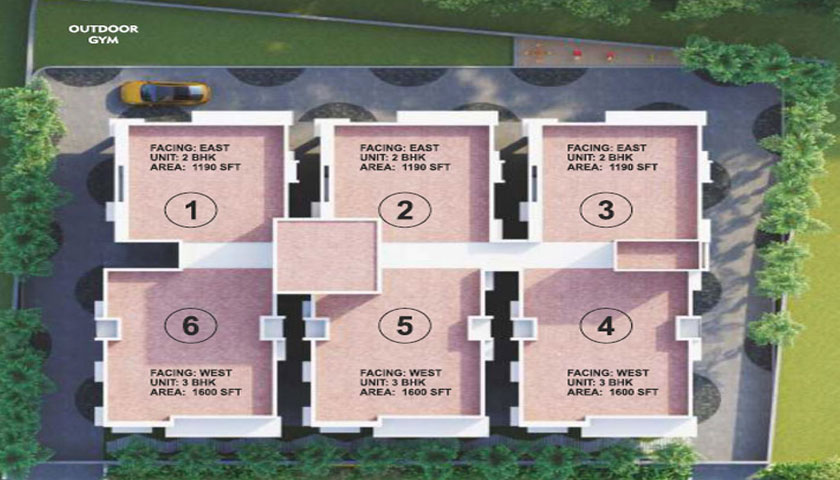 OUTDOOR GYM

FACING: EAST
UNIT: 2 BHK
AREA: 1190 SFT

1

FACING: EAST
UNIT: 2 BHK
AREA: 1190 SFT

2

FACING: EAST
UNIT: 2 BHK
AREA: 1190 SFT

3

6

FACING: WEST
UNIT: 3 BHK
AREA: 1600 SFT

5

FACING: WEST
UNIT: 3 BHK
AREA: 1600 SFT

4

FACING: WEST
UNIT: 3 BHK
AREA: 1600 SFT